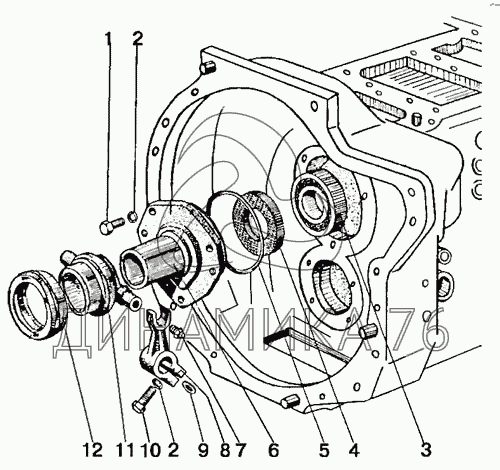 1 2
ДИНАМИКА 76
12 11 10 2 9 8 7 6 5 4 3